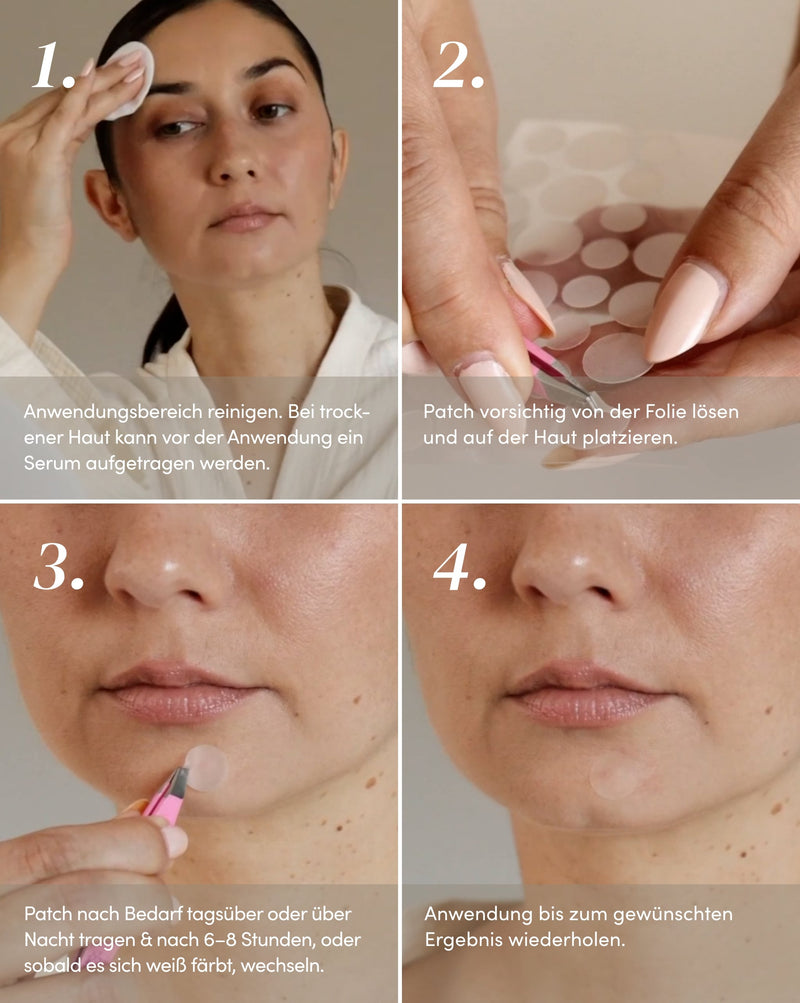 1.

Anwendungsbereich reinigen. Bei trockener Haut kann vor der Anwendung ein Serum aufgetragen werden.

2.

Patch vorsichtig von der Folie lösen und auf der Haut platzieren.

3.

Patch nach Bedarf tagsüber oder über Nacht tragen & nach 6–8 Stunden, oder sobald es sich weiß färbt, wechseln.

4.

Anwendung bis zum gewünschten Ergebnis wiederholen.